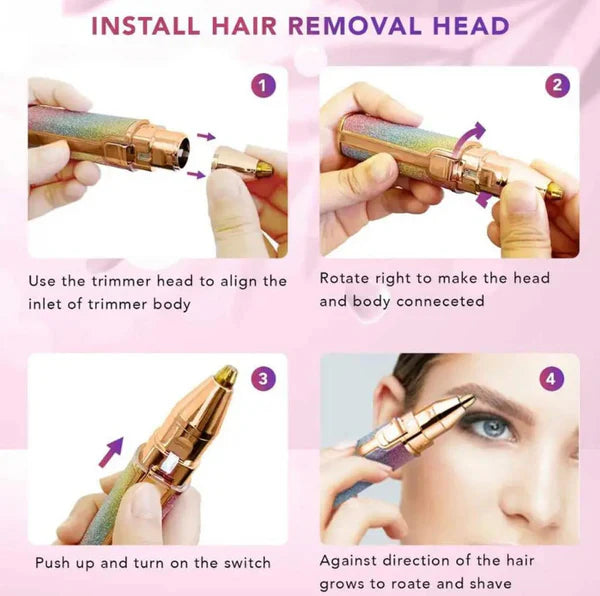 INSTALL HAIR REMOVAL HEAD

1

Use the trimmer head to align the inlet of trimmer body

2

Rotate right to make the head and body conneceted

3

Push up and turn on the switch

4

Against direction of the hair grows to roate and shave